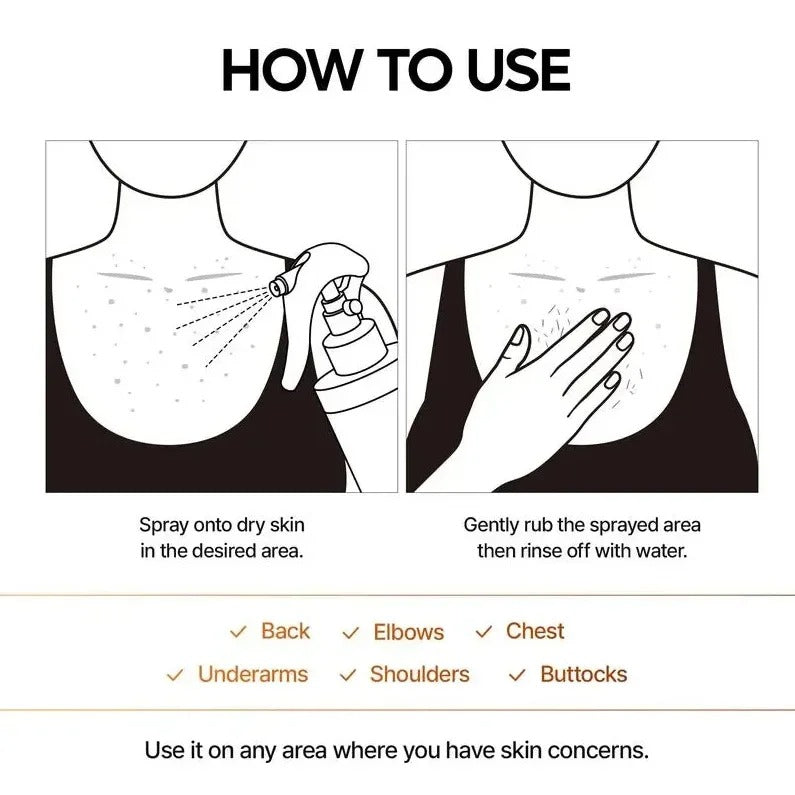 HOW TO USE

Spray onto dry skin in the desired area.

Gently rub the sprayed area then rinse off with water.

✓ Back ✓ Elbows ✓ Chest

✓ Underarms ✓ Shoulders ✓ Buttocks

Use it on any area where you have skin concerns.